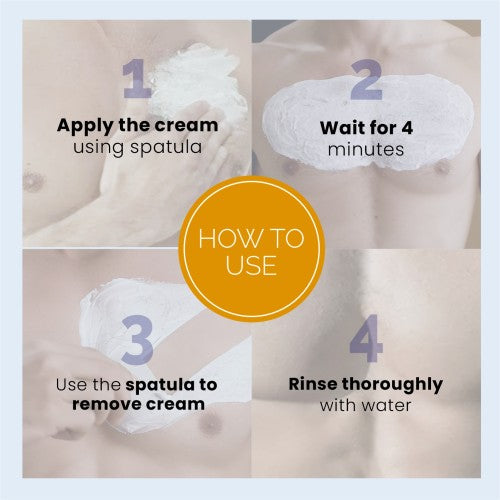 1
Apply the cream using spatula

2
Wait for 4 minutes

HOW TO USE

3
Use the spatula to remove cream

4
Rinse thoroughly with water